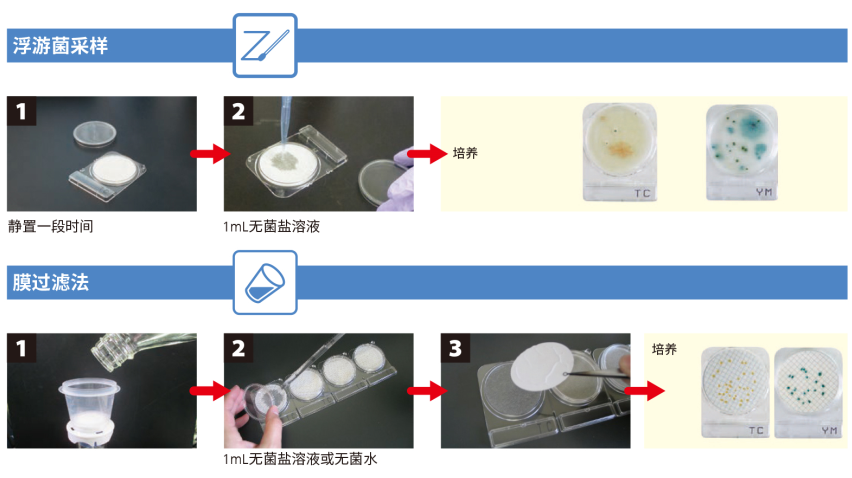 浮游菌采样

1

静置一段时间

2

1mL无菌盐溶液

培养

TC

YM

膜过滤法

1

2

1mL无菌盐溶液或无菌水

3

培养

TC

YM