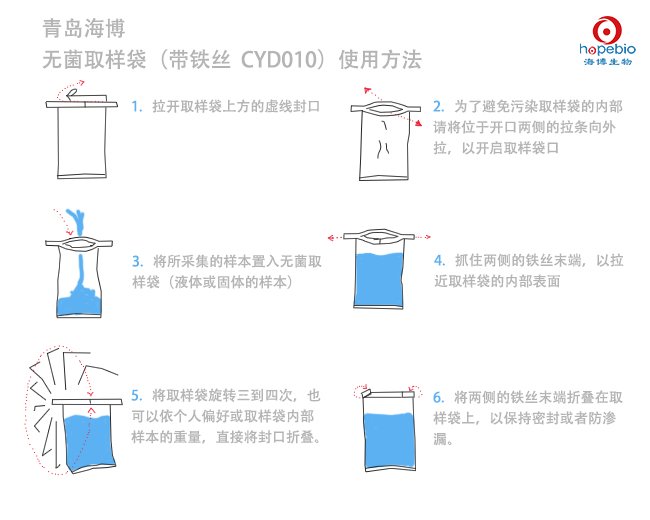 青岛海博

无菌取样袋（带铁丝 CYD010）使用方法

hopebio
海博生物

1. 拉开取样袋上方的虚线封口

2. 为了避免污染取样袋的内部请将位于开口两侧的拉条向外拉，以开启取样袋口

3. 将所采集的样本置入无菌取样袋（液体或固体的样本）

4. 抓住两侧的铁丝末端，以拉近取样袋的内部表面

5. 将取样袋旋转三到四次，也可以依个人偏好或取样袋内部样本的重量，直接将封口折叠。

6. 将两侧的铁丝末端折叠在取样袋上，以保持密封或者防渗漏。