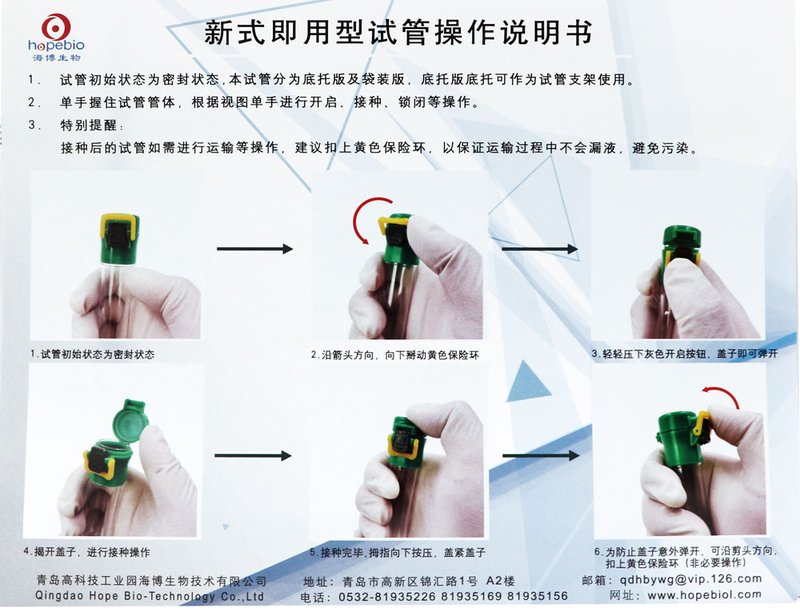 hopebio
海博生物

新式即用型试管操作说明书

1. 试管初始状态为密封状态，本试管分为底托版及袋装版，底托版底托可作为试管支架使用。
2. 单手握住试管管体，根据视图单手进行开启、接种、锁闭等操作。
3. 特别提醒：
接种后的试管如需进行运输等操作，建议扣上黄色保险环，以保证运输过程中不会漏液，避免污染。

1.试管初始状态为密封状态

2.沿箭头方向，向下掰动黄色保险环

3.轻轻压下灰色开启按钮，盖子即可弹开

4.揭开盖子，进行接种操作

5.接种完毕，拇指向下按压，盖紧盖子

6.为防止盖子意外弹开，可沿箭头方向，扣上黄色保险环（非必要操作）

青岛高科技工业园海博生物技术有限公司
Qingdao Hope Bio-Technology Co.,Ltd

地址：青岛市高新区锦汇路1号 A2楼
电话：0532-81935226 81935169 81935156

邮箱：qdhbywg@vip.126.com
网址：www.hopebiol.com