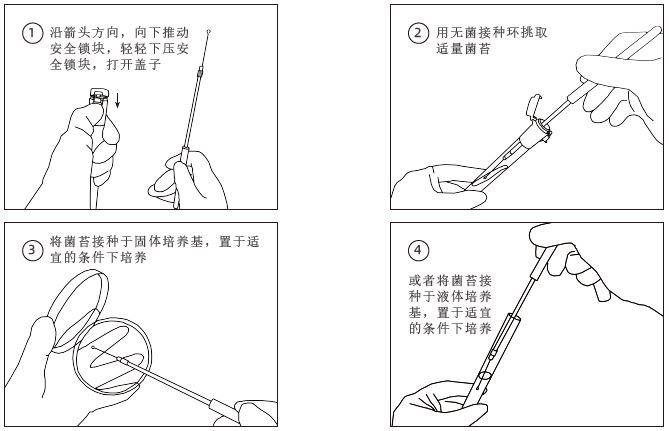 1 沿箭头方向，向下推动安全锁块，轻轻下压安全锁块，打开盖子

2 用无菌接种环挑取适量菌苔

3 将菌苔接种于固体培养基，置于适宜的条件下培养

4 或者将菌苔接种于液体培养基，置于适宜的条件下培养