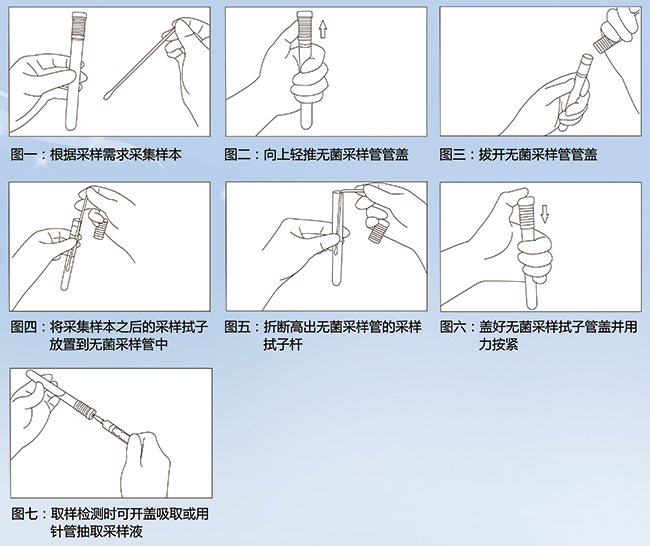 图一：根据采样需求采集样本

图二：向上轻推无菌采样管管盖

图三：拔开无菌采样管管盖

图四：将采集样本之后的采样拭子放置到无菌采样管中

图五：折断高出无菌采样管的采样拭子杆

图六：盖好无菌采样拭子管盖并用力按紧

图七：取样检测时可开盖吸取或用针管抽取采样液